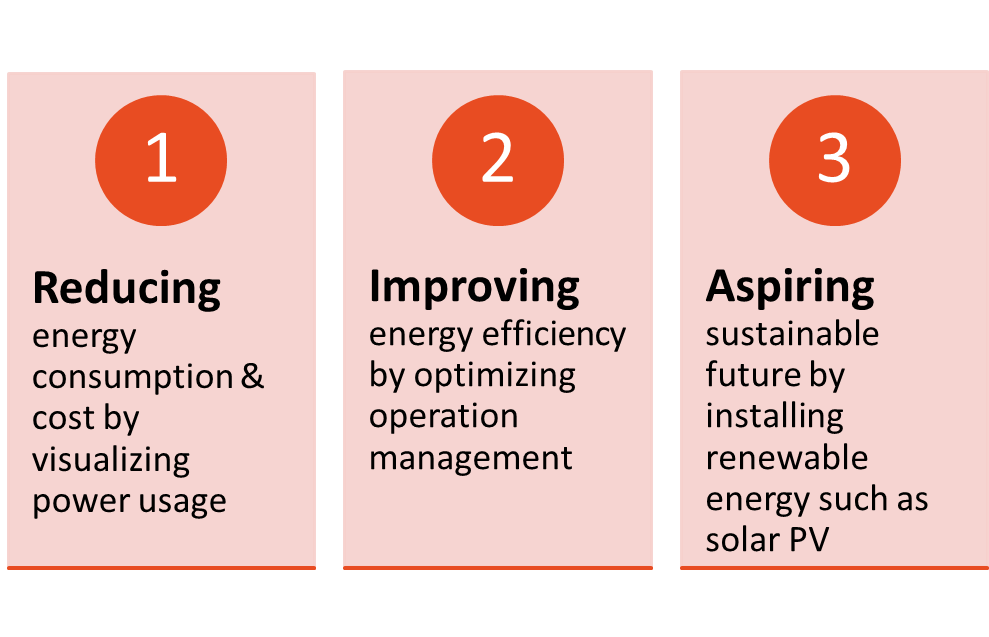 1

Reducing
energy consumption & cost by visualizing power usage

2

Improving
energy efficiency by optimizing operation management

3

Aspiring
sustainable future by installing renewable energy such as solar PV